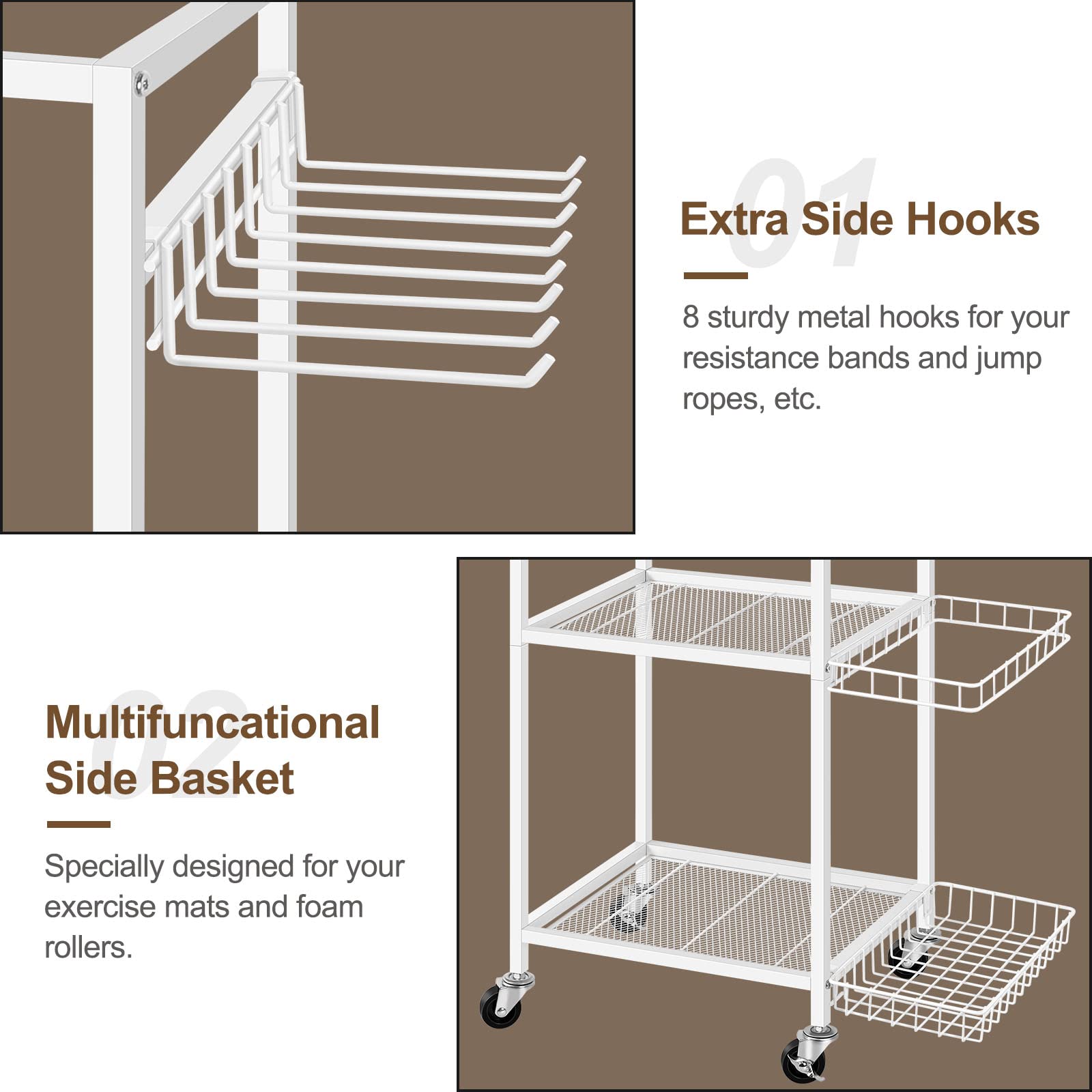 01

Extra Side Hooks

8 sturdy metal hooks for your resistance bands and jump ropes, etc.

02

Multifuncational Side Basket

Specially designed for your exercise mats and foam rollers.